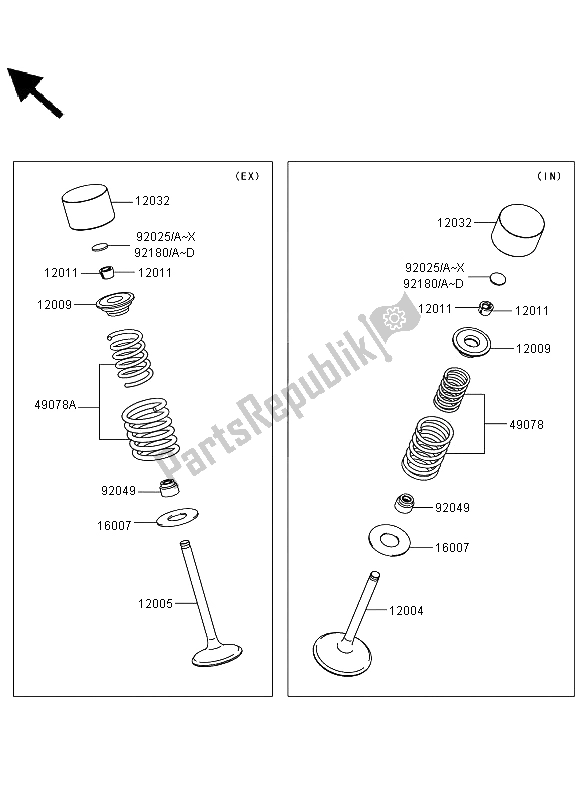 (EX)

12032

92025/A~X
92180/A~D

12011

12011

12009

49078A

92049

16007

12005

(IN)

12032

92025/A~X
92180/A~D

12011

12011

12009

49078

92049

16007

12004

PartsRepublik