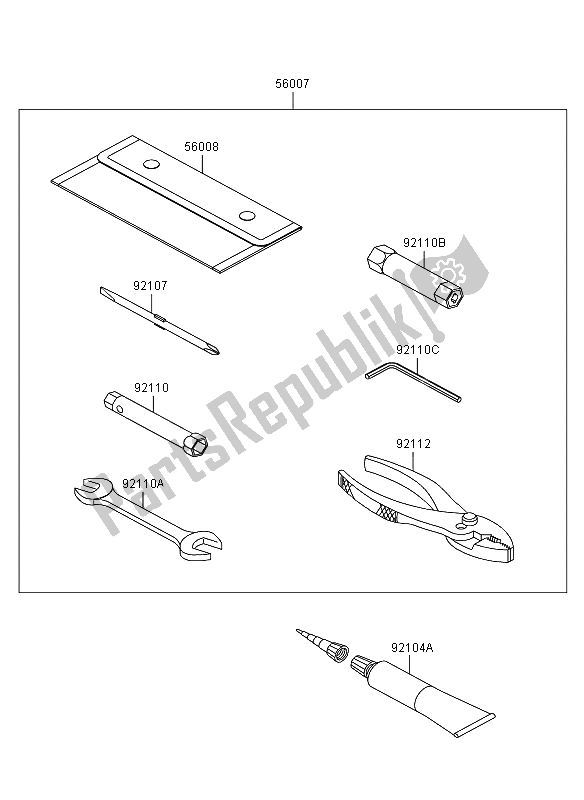 56007

56008

92110B

92107

92110C

92110

92112

92110A

92104A

PartsRepublik