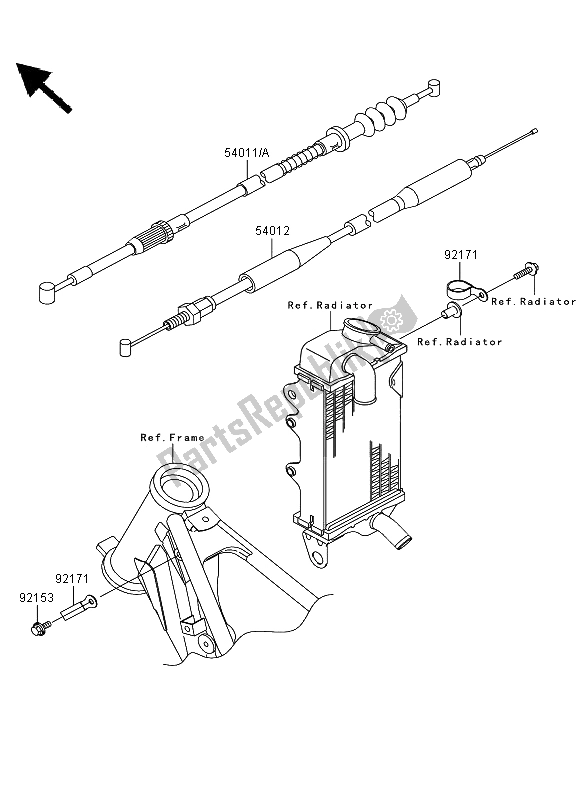 54011/A

54012

92171

Ref.Radiator

Ref.Radiator

Ref.Radiator

PartsRepublik

Ref.Frame

92171

92153