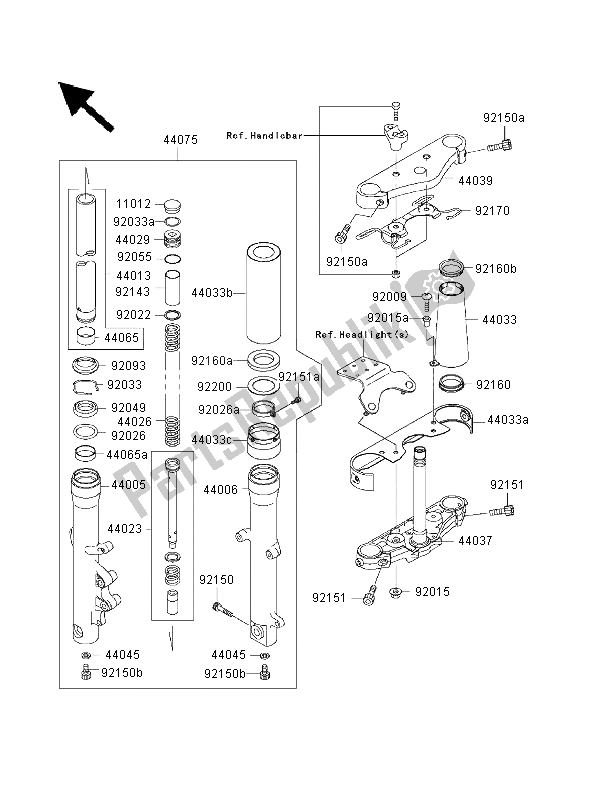 44075

11012
92033a
44029
92055
44013
92143
92022
44065
92093
92033
92049
44026
92026
44065a
44005
44023
44045
92150b

44033b
92160a
92200
92151a
92026a
44033c
44006
92150
44045
92150b

Ref.Handlebar
92150a
44039
92170
92150a
92160b
92009
92015a
44033
Ref.Headlight(s)
92160
44033a
92151
44037
92151
92015

PartsRepublik