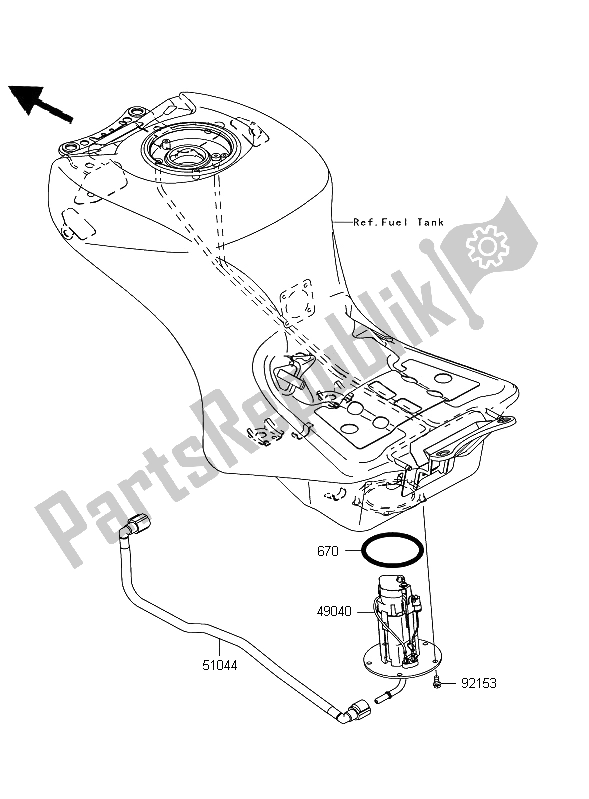 Ref.Fuel Tank

PartsRepublik

670

49040

51044

92153