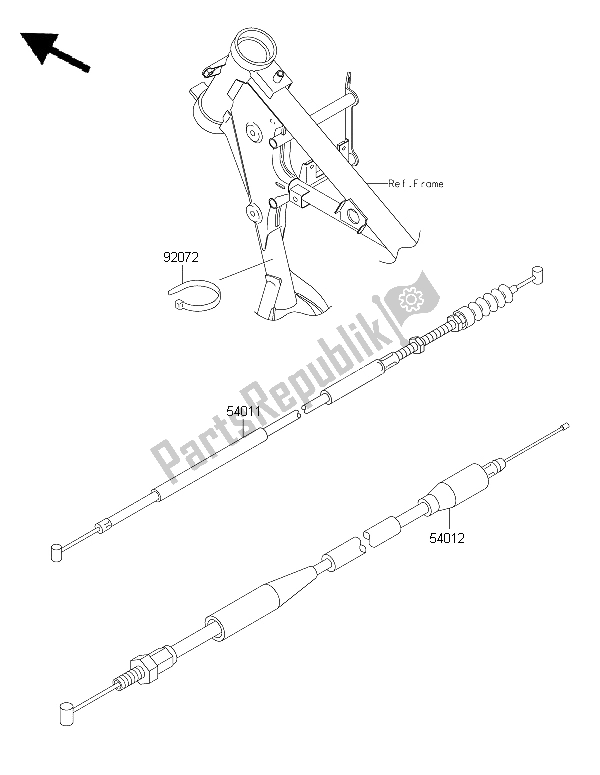 Ref.Frame

92072

PartsRepublik

54011

54012