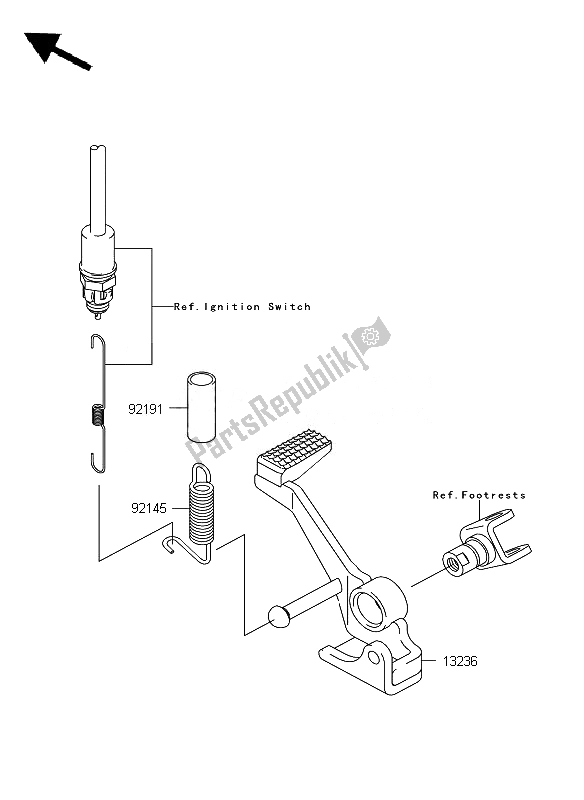 Ref. Ignition Switch

PartsRepublik

92191

92145

Ref. Footrests

13236