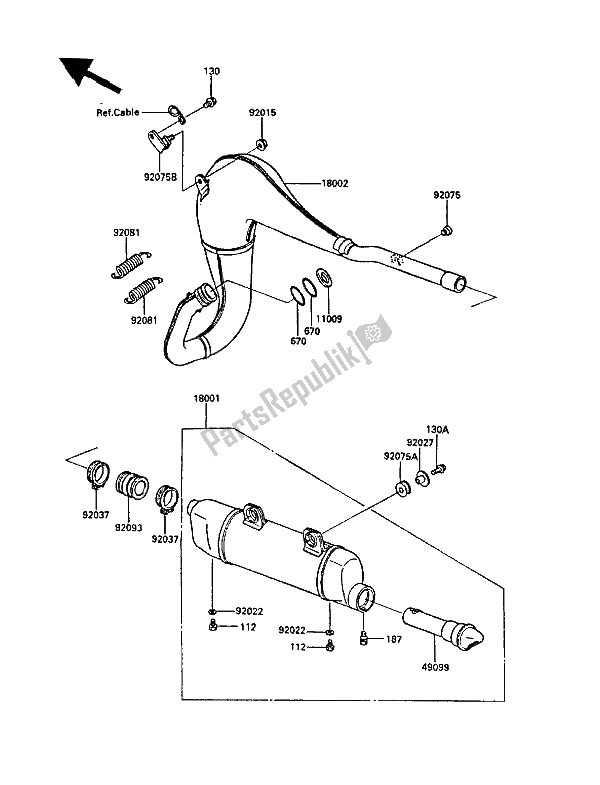 130
Ref.Cable
92015
92075B
18002
92075
92081
92081
670
670
11009
PartsRepublik
18001
130A
92027
92075A
92037
92093
92037
92022
112
92022
112
187
49099