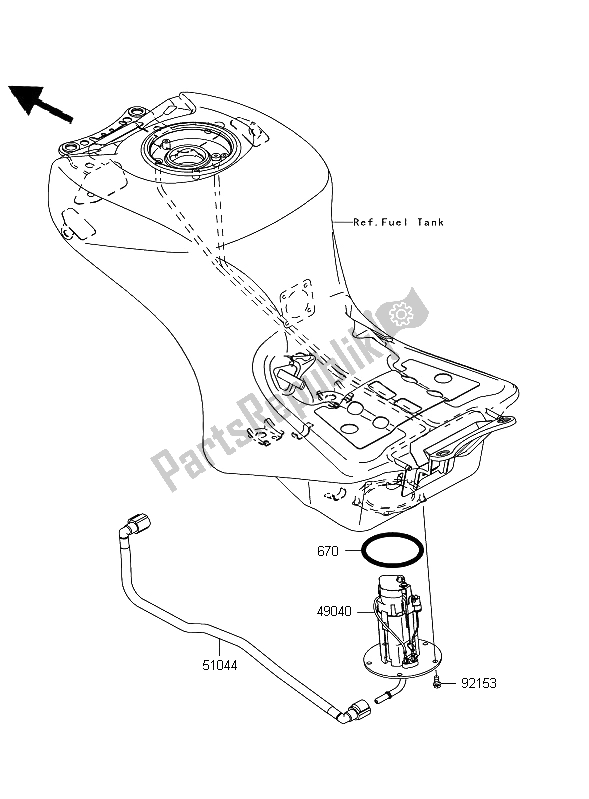 Ref.Fuel Tank

PartsRepublik

670

49040

51044

92153