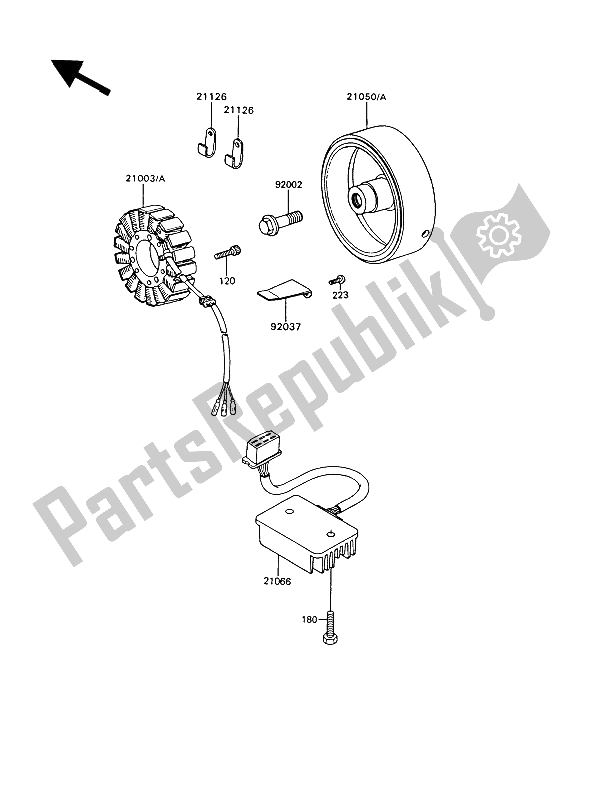 21126
21126
21050/A
21003/A
92002
120
223
92037
PartsRepublik
21066
180