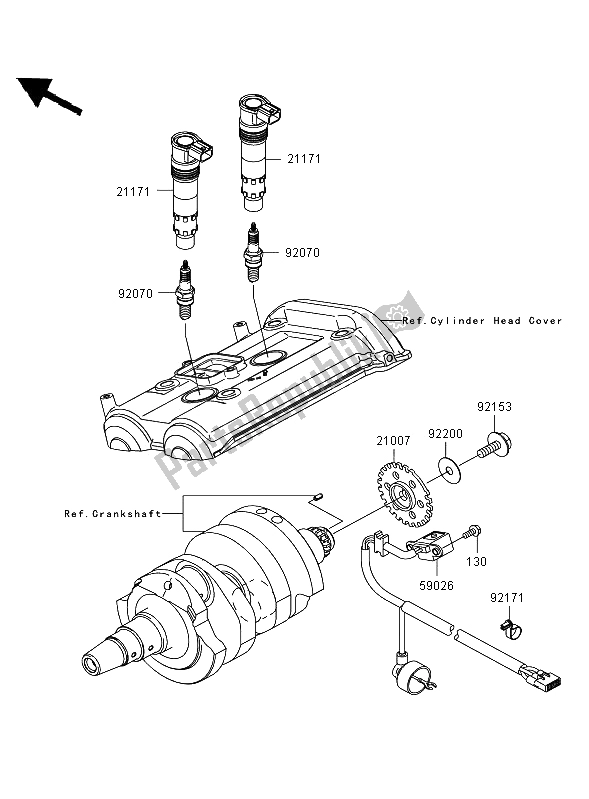 21171
21171
92070
92070
Ref.Cylinder Head Cover
PartsRepublik
92153
92200
21007
Ref.Crankshaft
130
59026
92171