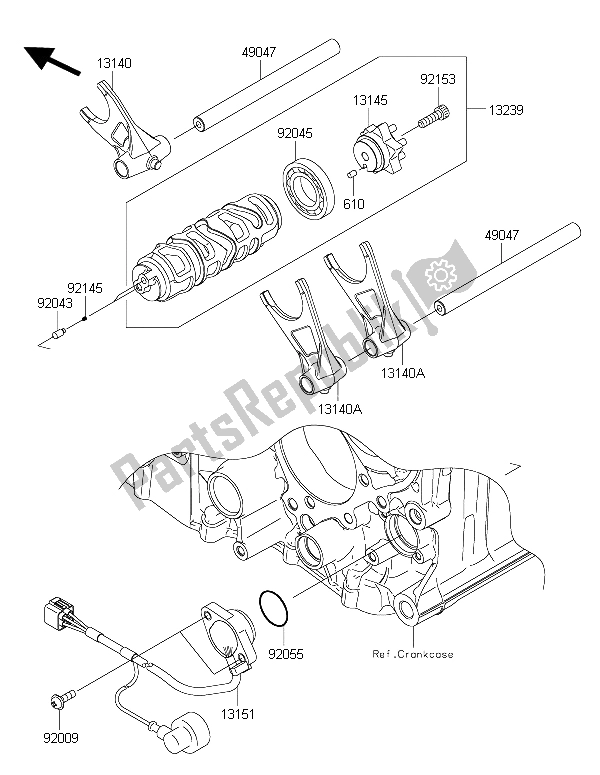 13140
49047
92153
13145
13239
92045
610
49047
92145
92043
13140A
13140A
PartsRepublik
92055
Ref.Crankcase
13151
92009