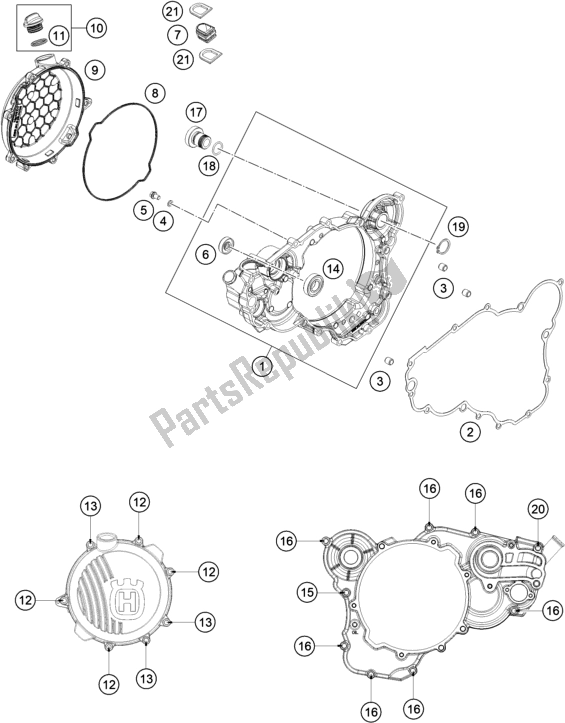 10
11
21
7
21
9
8
17
18
5
4
6
14
19
3
3
1
2
PartsRepublik
13
12
12
12
13
12
13
16
16
20
16
15
16
16
16
16