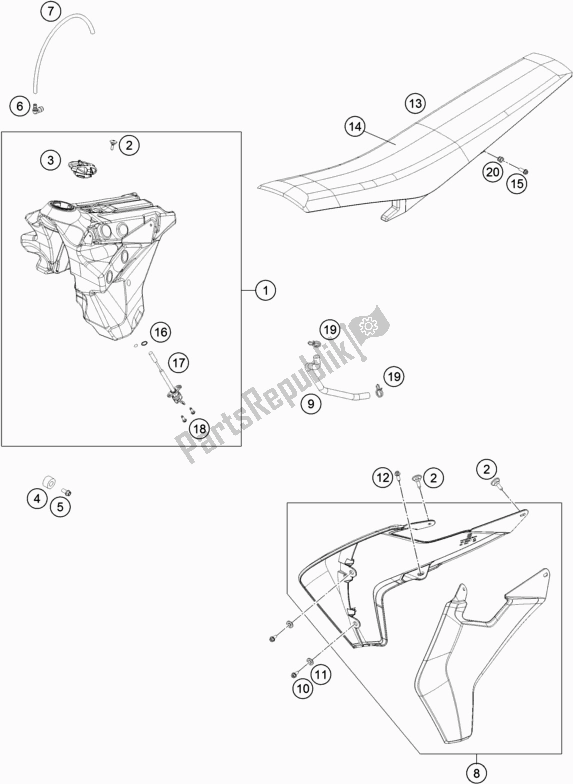 7
6
2
3
13
14
20
15
1
16
17
18
19
19
9
PartsRepublik
4
5
12
2
2
10
11
8