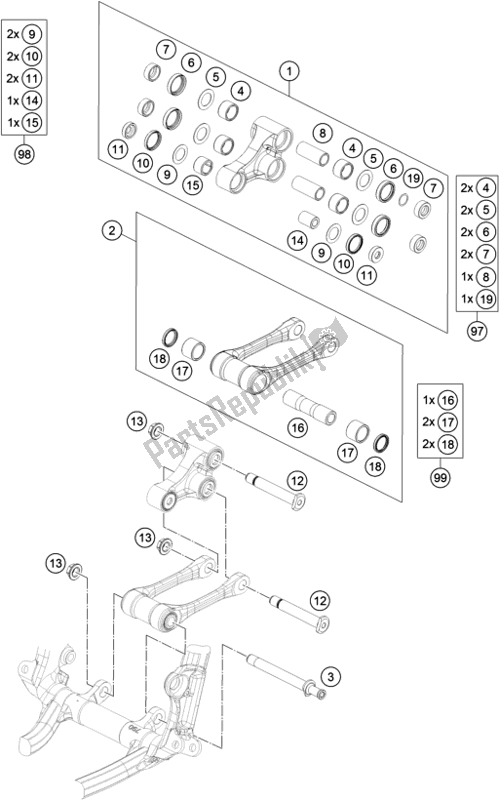 2x 9
2x 10
2x 11
1x 14
1x 15
98

7
6
5
4
1
11
10
9
15
8
4
5
6
19
7
14
9
10
11

2x 4
2x 5
2x 6
2x 7
1x 8
1x 19
97

2
18
17
16
17
18

1x 16
2x 17
2x 18
99

PartsRepublik

13
12
13
13
12
3