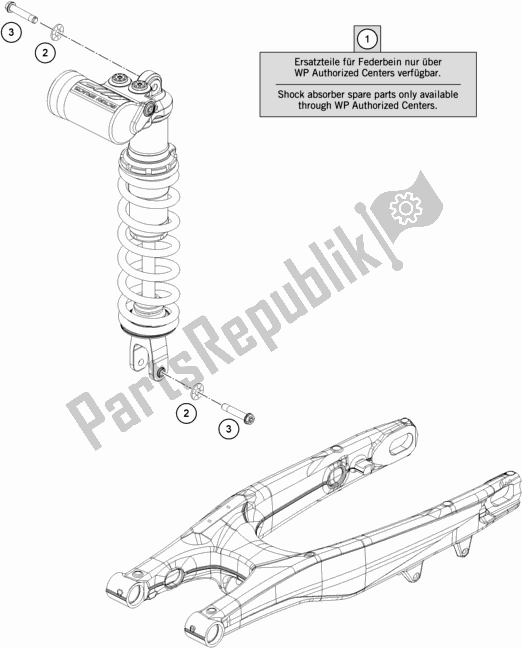 3

2

1

Ersatzteile für Federbein nur über WP Authorized Centers verfügbar.

Shock absorber spare parts only available through WP Authorized Centers.

PartsRepublik

2

3