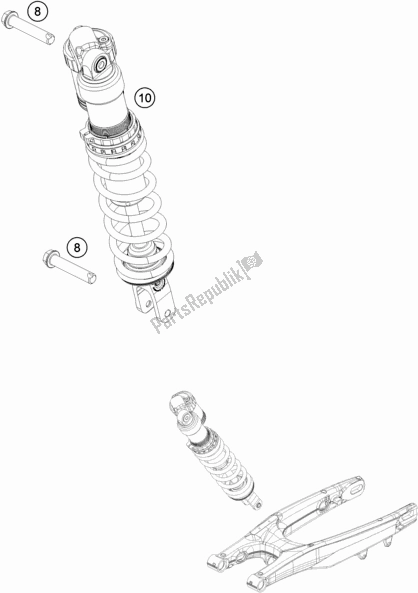 8

10

8

PartsRepublik