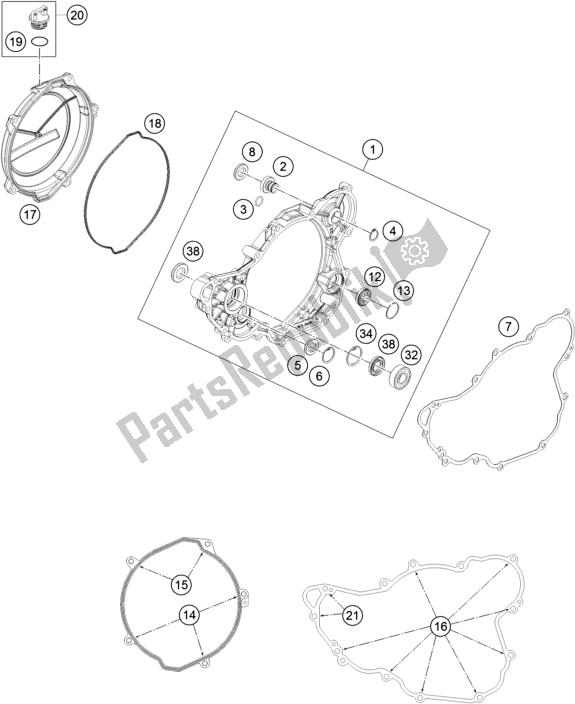 20
19
18
17
1
8
2
3
4
38
12
13
7
34
38
32
5
6
PartsRepublik
15
14
21
16