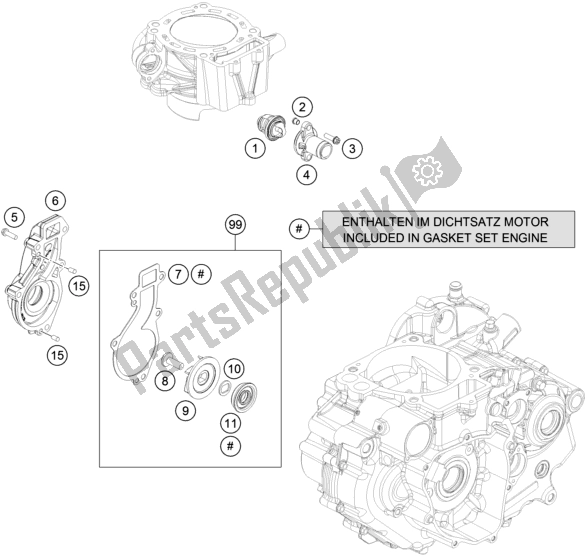 2
1
3
4
6
5
15
15
99
7 #
8
9
10
11
#
#
ENTHALTEN IM DICHTSATZ MOTOR
INCLUDED IN GASKET SET ENGINE
PartsRepublik