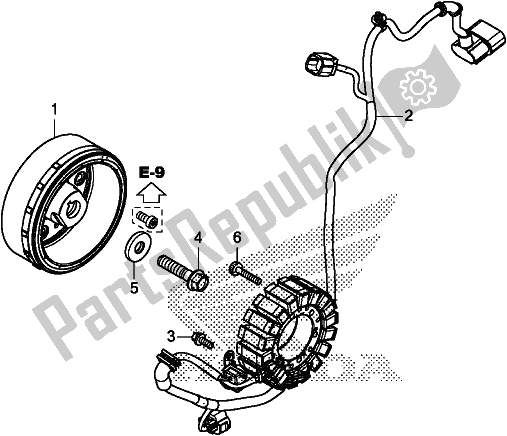 1
2
E-9
4
6
5
3
PartsRepublik