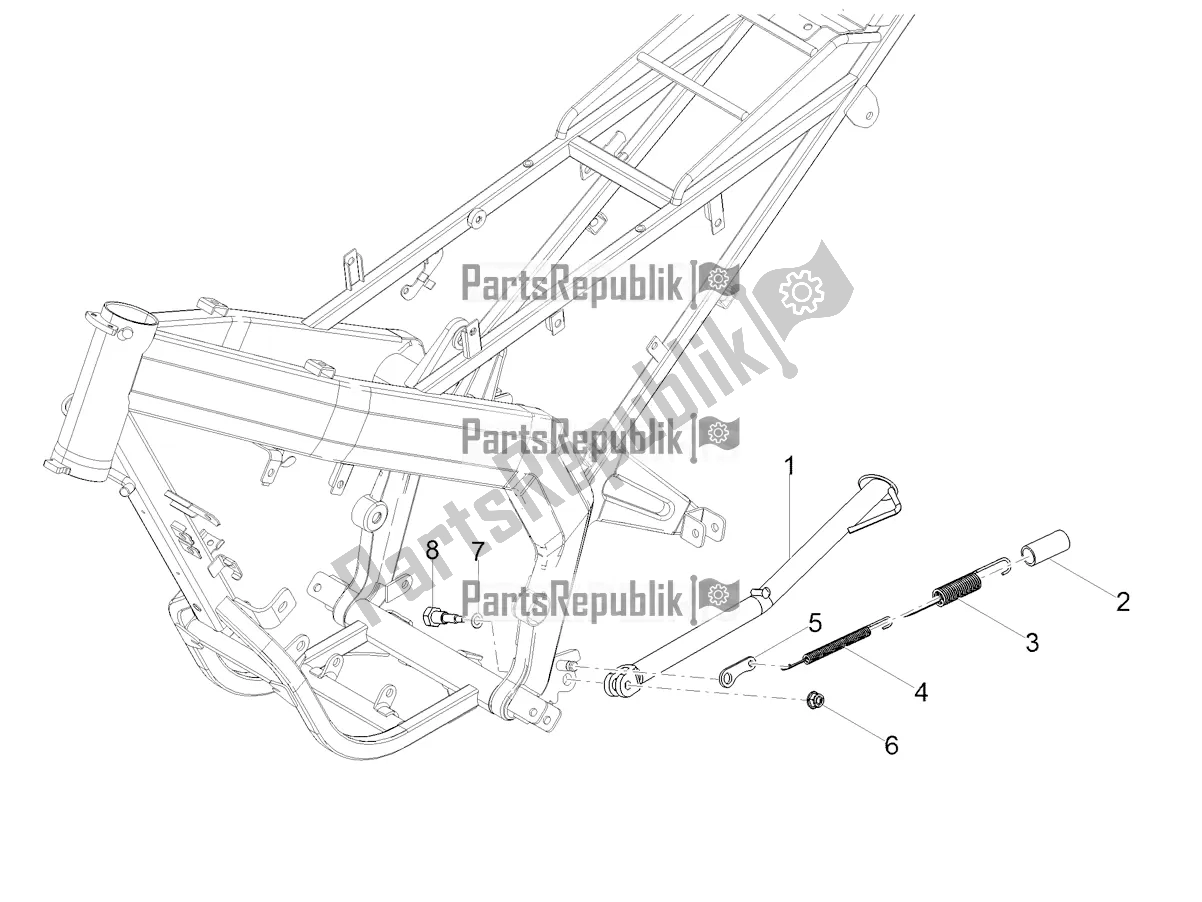 PartsRepublik

PartsRepublik

PartsRepublik

PartsRepublik

1

2

3

4

5

6

7

8