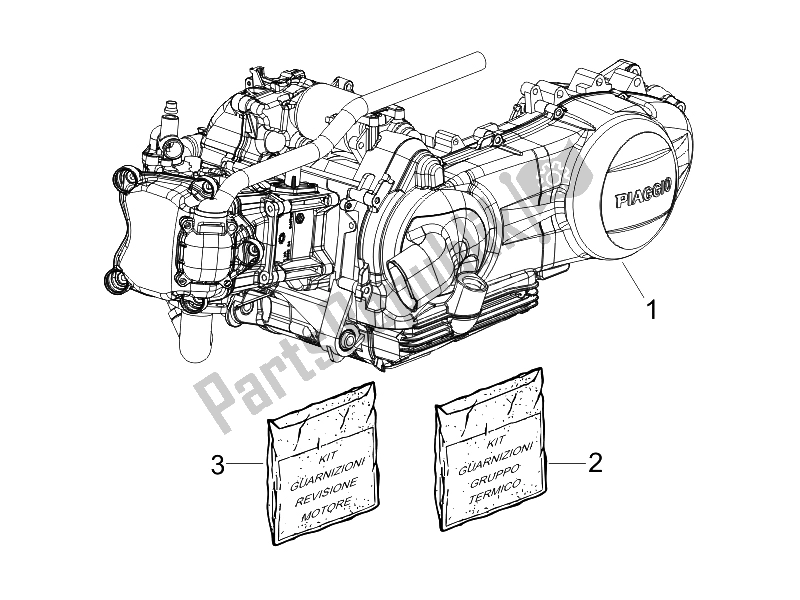 PIAGGIO

1

PartsRepublik

3

KIT GUARNIZIONI REVISIONE MOTORE

KIT GUARNIZIONI GRUPPO TERMICO

2