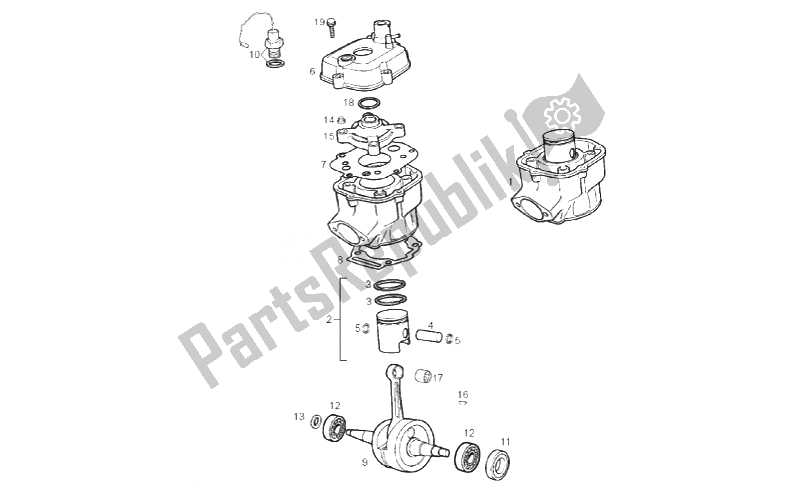 19
10
6
18
14
15
7
1
8
3
3
2
5
4
5
17
16
13
12
12
11
9
PartsRepublik