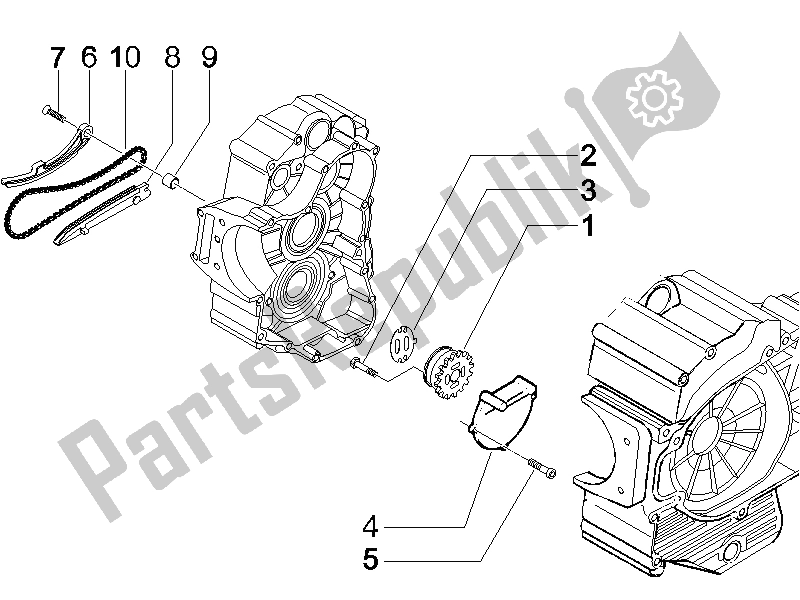 7 6 10 8 9

2
3
1

4
5

PartsRepublik