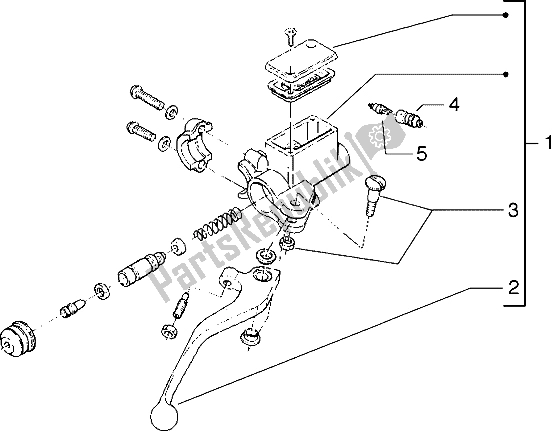 4
5
1
3
2
PartsRepublik