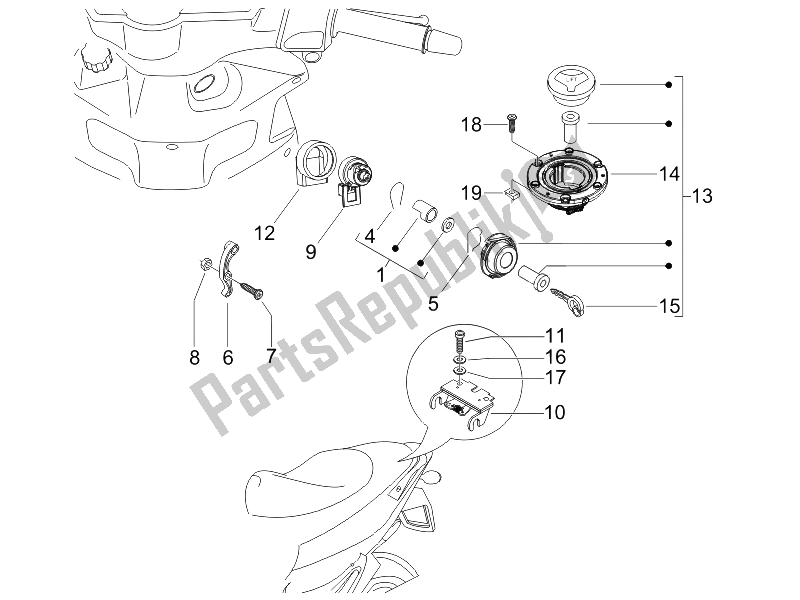 18
14
13
19
12
9
4
1
5
15
8
6
7
11
16
17
10
PartsRepublik