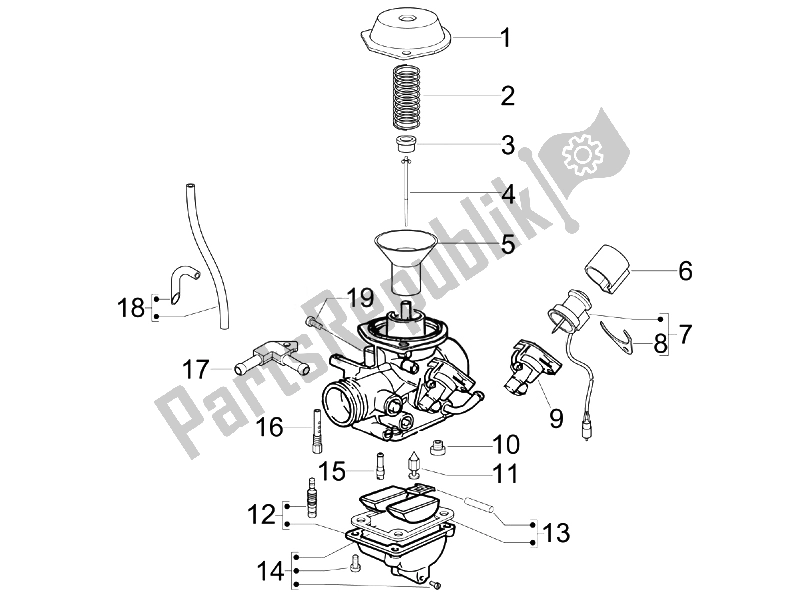 1
2
3
4
5
6
7
8
9
10
11
12
13
14
15
16
17
18
19
PartsRepublik