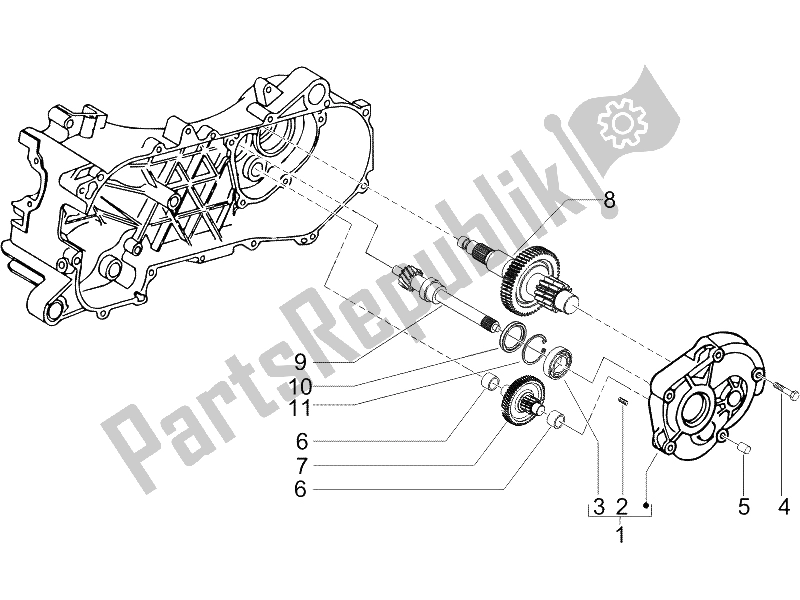 PartsRepublik

8

9

10

11

6

7

6

3 2

1

5

4