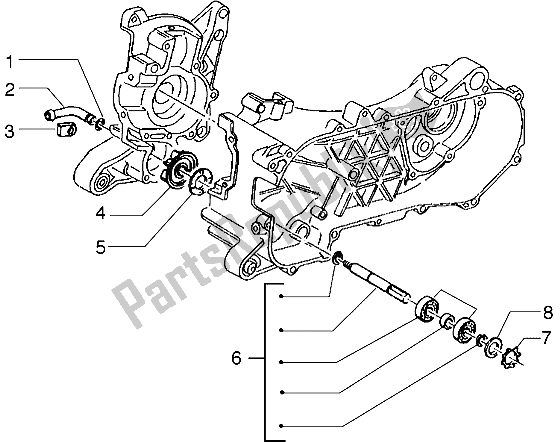 1
2
3
4
5
6
8
7
PartsRepublik