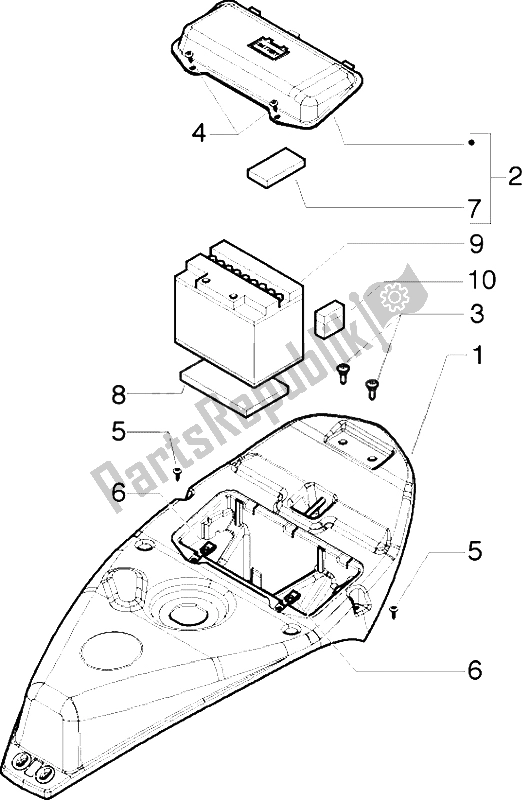 4
2
7
9
10
3
1
8
5
6
5
6
PartsRepublik