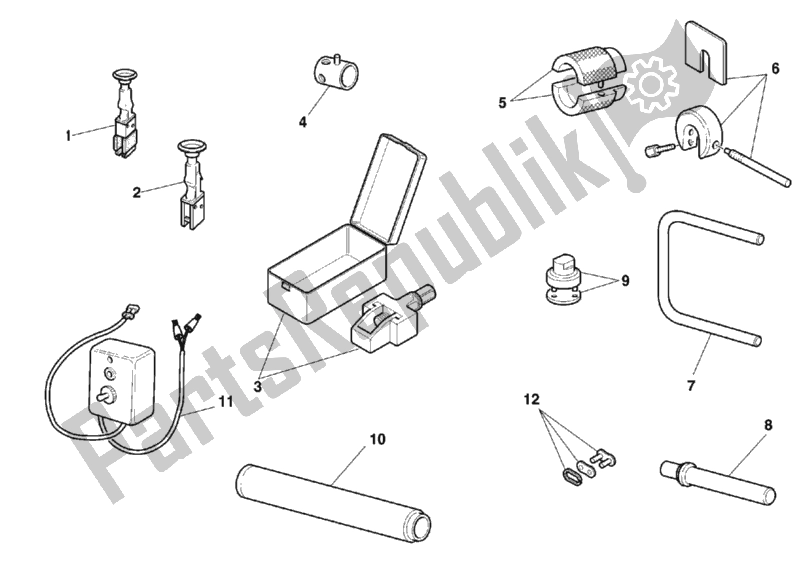 1
2
4
5
6
3
9
7
11
12
10
8
PartsRepublik