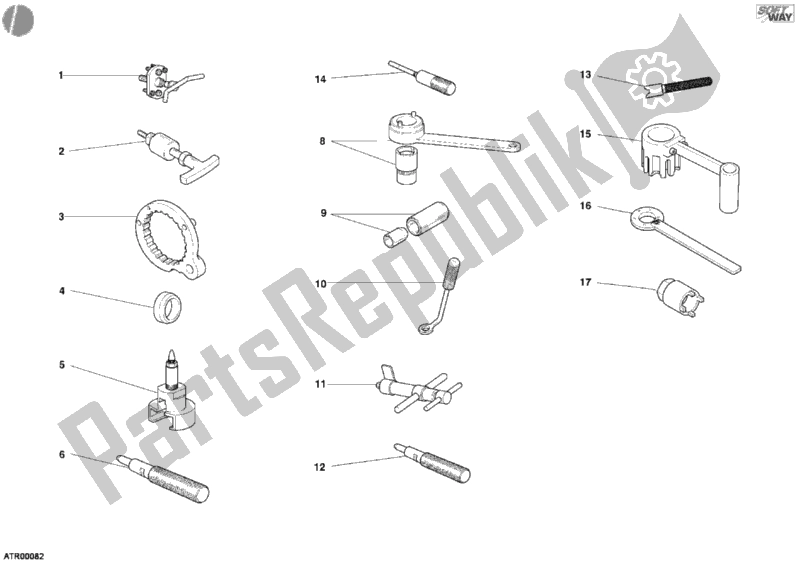 SOFT WAY

1

2

3

4

5

6

14

8

9

10

11

12

13

15

16

17

PartsRepublik

ATR00082