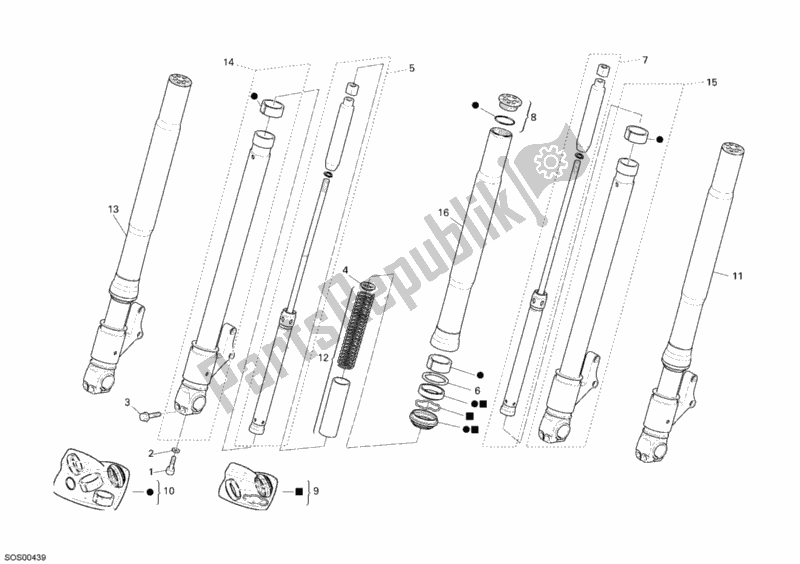 14
5
7
15
8
13
16
11
4
12
6
3
2
1
10
9
PartsRepublik
SOS00439