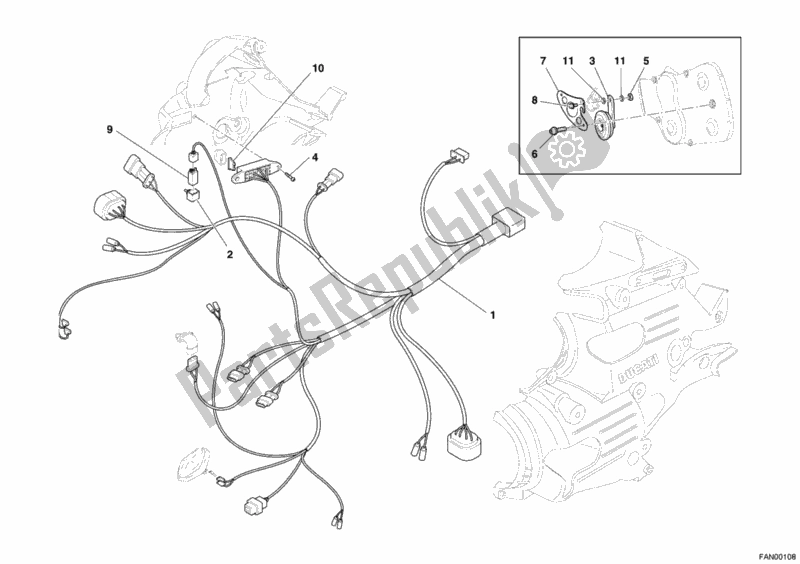 10
9
4
2
1
7
11
3
11
5
8
6
PartsRepublik
DUCATI
FAN00108