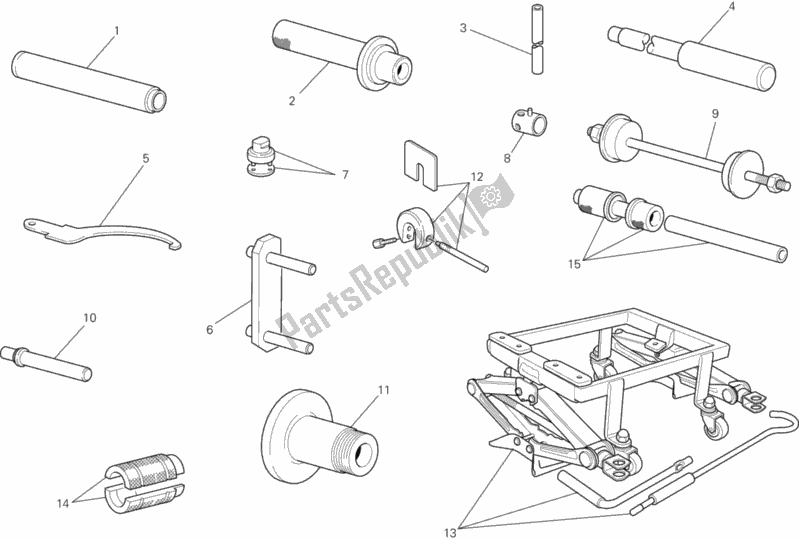 1
2
3
4
5
7
8
9
12
15
6
10
11
14
13
PartsRepublik