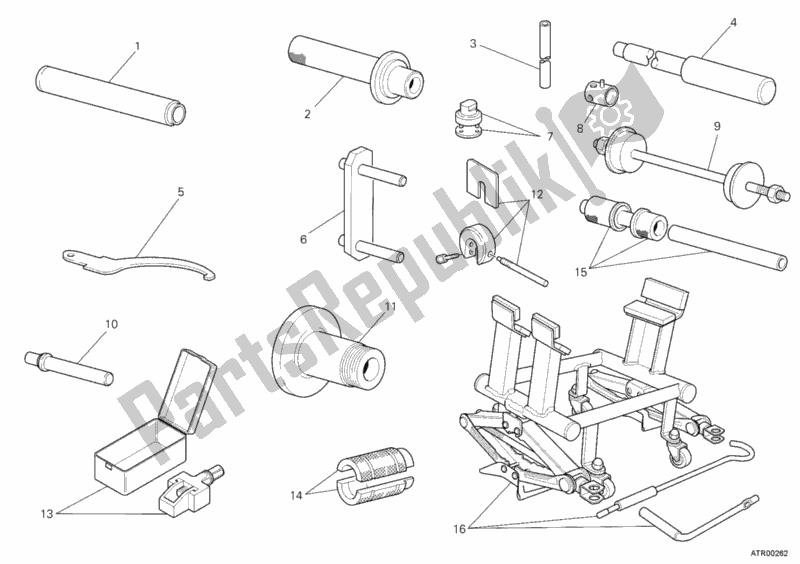 1
2
3
4
7
8
9
5
6
12
15
10
11
13
14
16
PartsRepublik
ATR00262