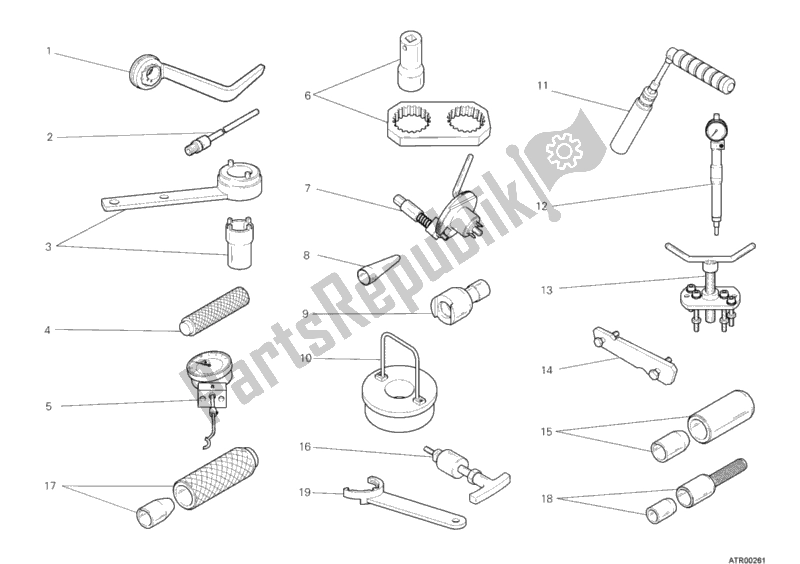 1

2

3

4

5

17

6

7

8

9

10

16

19

11

12

13

14

15

18

PartsRepublik

ATR00261