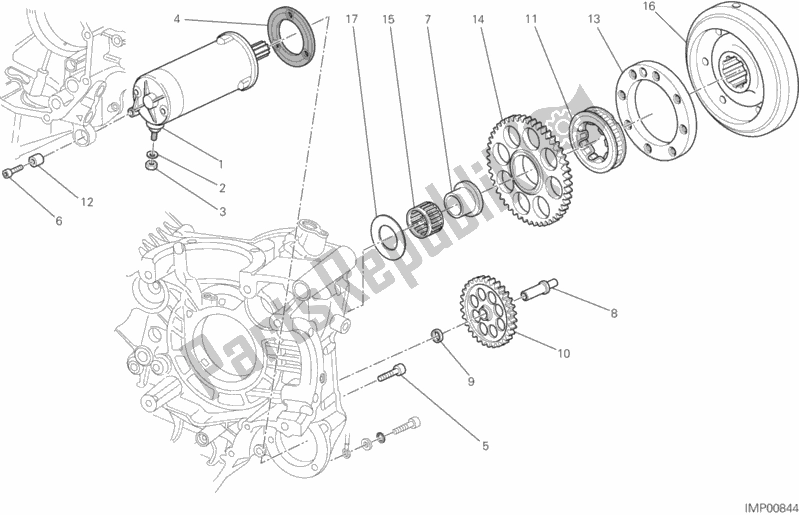 4
17
15
7
14
11
13
16
1
2
3
12
6
8
10
9
5
PartsRepublik
IMP00844