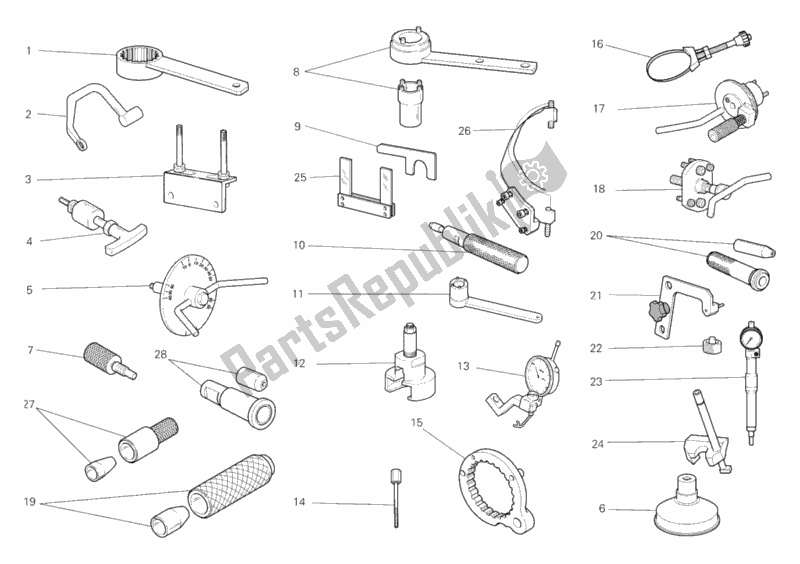 1
2
3
4
5
7
28
27
19
8
9
25
26
10
11
12
13
15
14
16
17
18
20
21
22
23
24
6
PartsRepublik