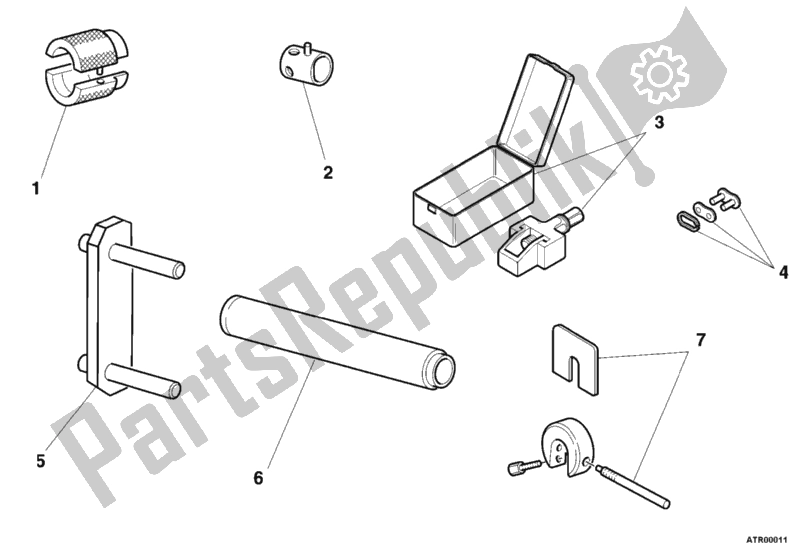 1

2

3

4

5

6

7

PartsRepublik

ATR00011