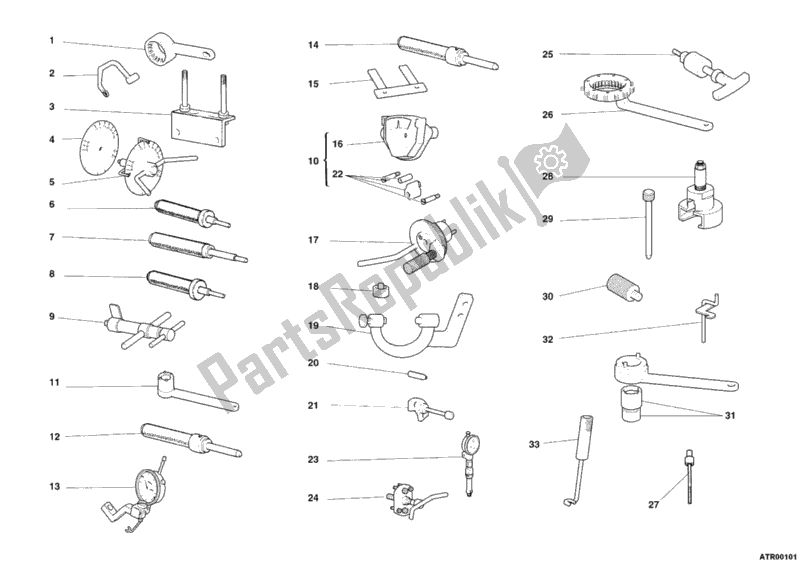 1
2
3
4
5
6
7
8
9
11
12
13
14
15
10
16
22
17
18
19
20
21
23
24
25
26
28
29
30
32
31
33
27
PartsRepublik
ATR00101