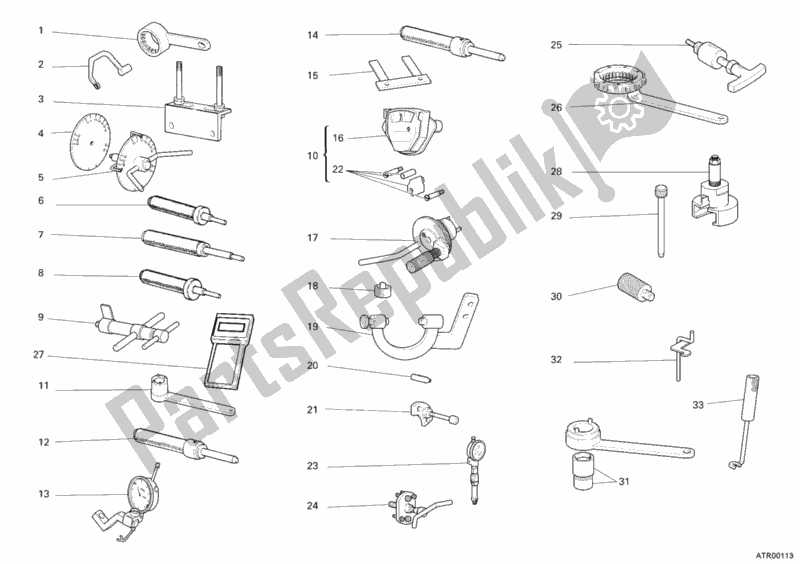 1
2
3
4
5
6
7
8
9
27
11
12
13
14
15
10
16
22
17
18
19
20
21
23
24
25
26
28
29
30
32
33
31
PartsRepublik
ATR00113