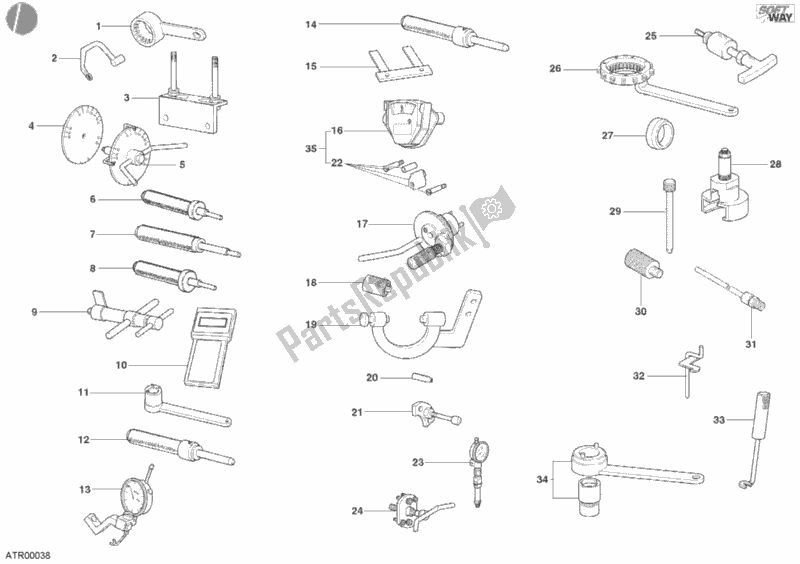 SOFT WAY

1
2
3
4
5
6
7
8
9
10
11
12
13
14
15
35
16
22
17
18
19
20
21
23
24
25
26
27
28
29
30
31
32
33
34

PartsRepublik

ATR00038