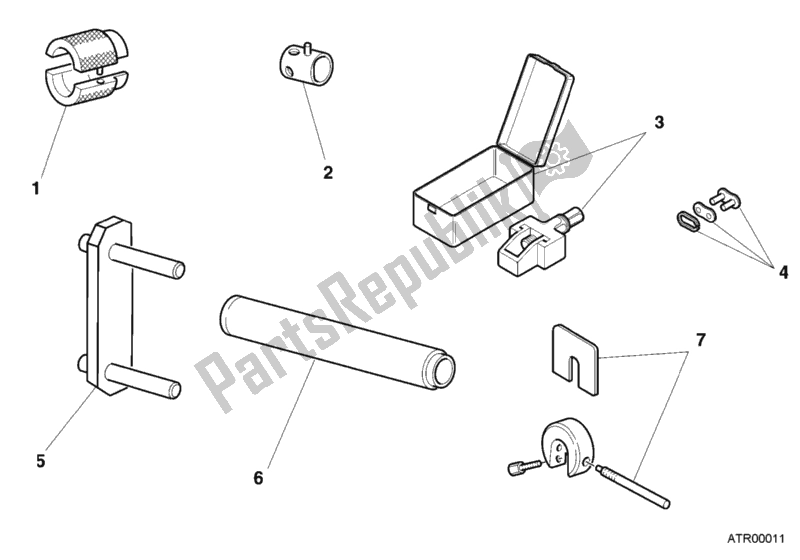 1

2

3

4

5

6

7

PartsRepublik

ATR00011