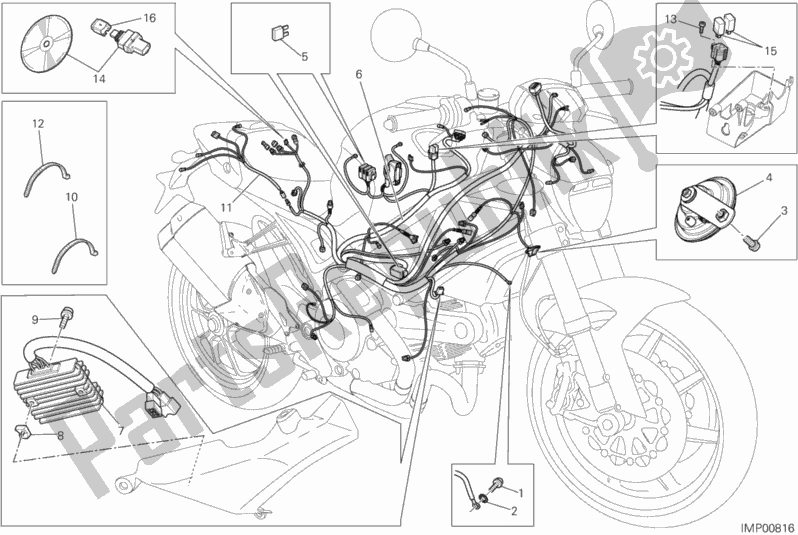 16
14
5
6
13
15
12
10
11
4
3
9
7
8
1
2
PartsRepublik
IMP00816