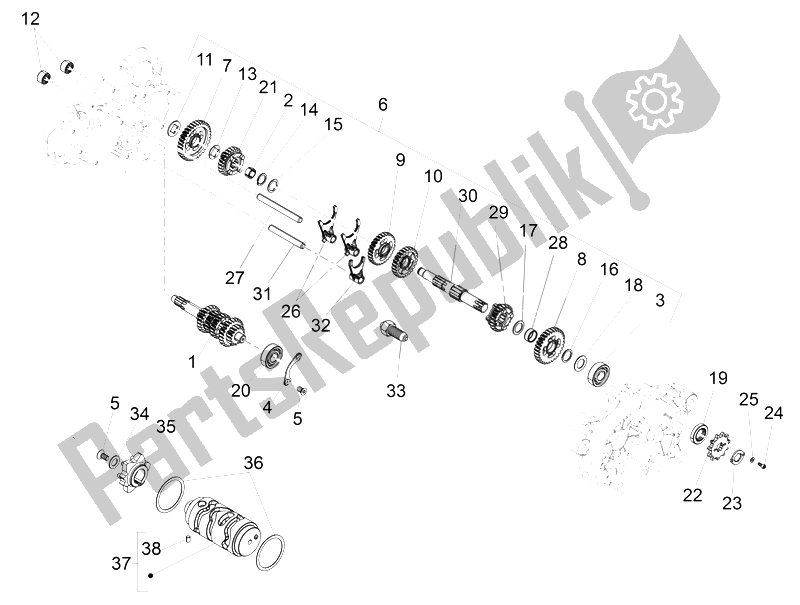 12
11
7
13
21
2
14
15
6
9
10
30
29
17
28
8
16
18
3
27
31
26
32
1
20
4
5
33
5
34
35
36
37
38
19
25
24
22
23
PartsRepublik