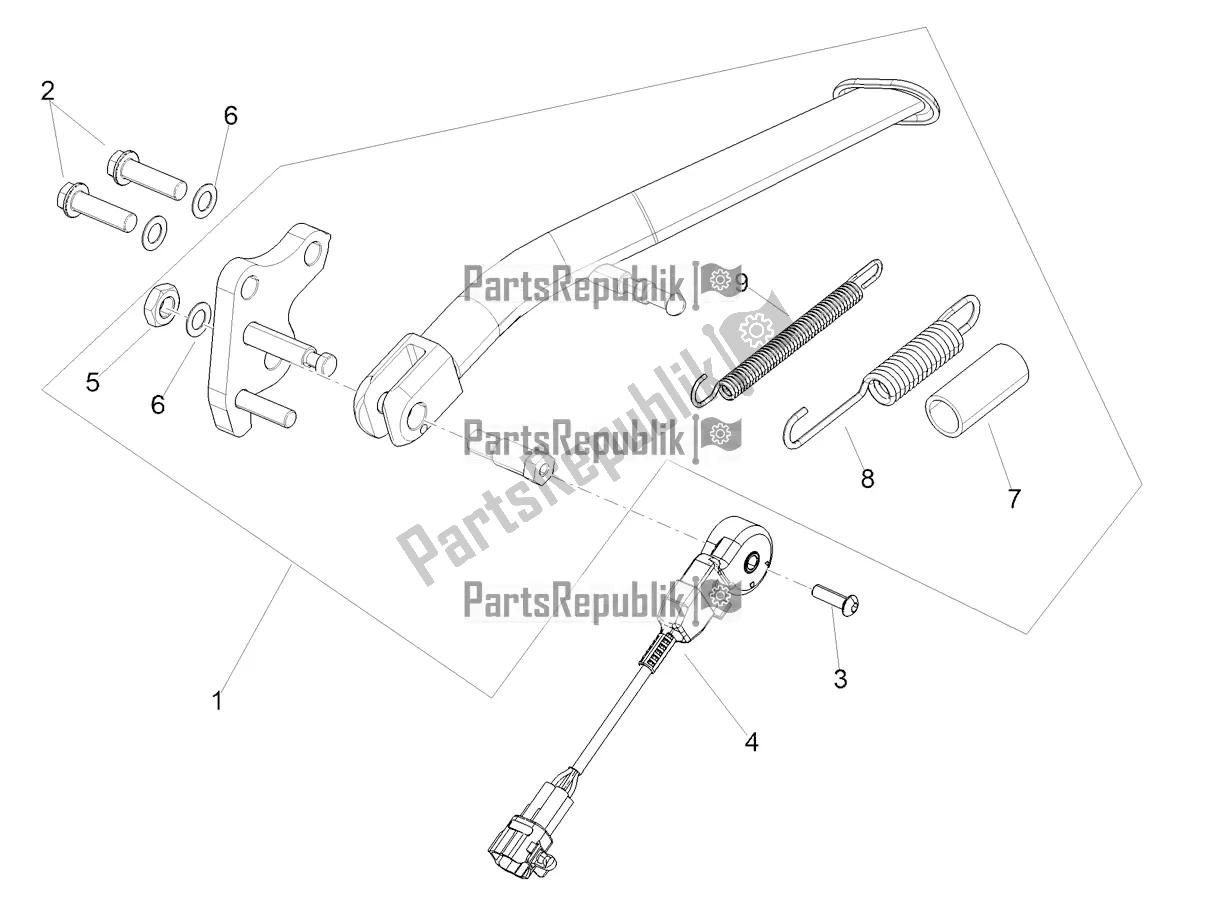 2
6
PartsRepublik
9
5
6
PartsRepublik
PartsRepublik
8
7
PartsRepublik
3
1
4