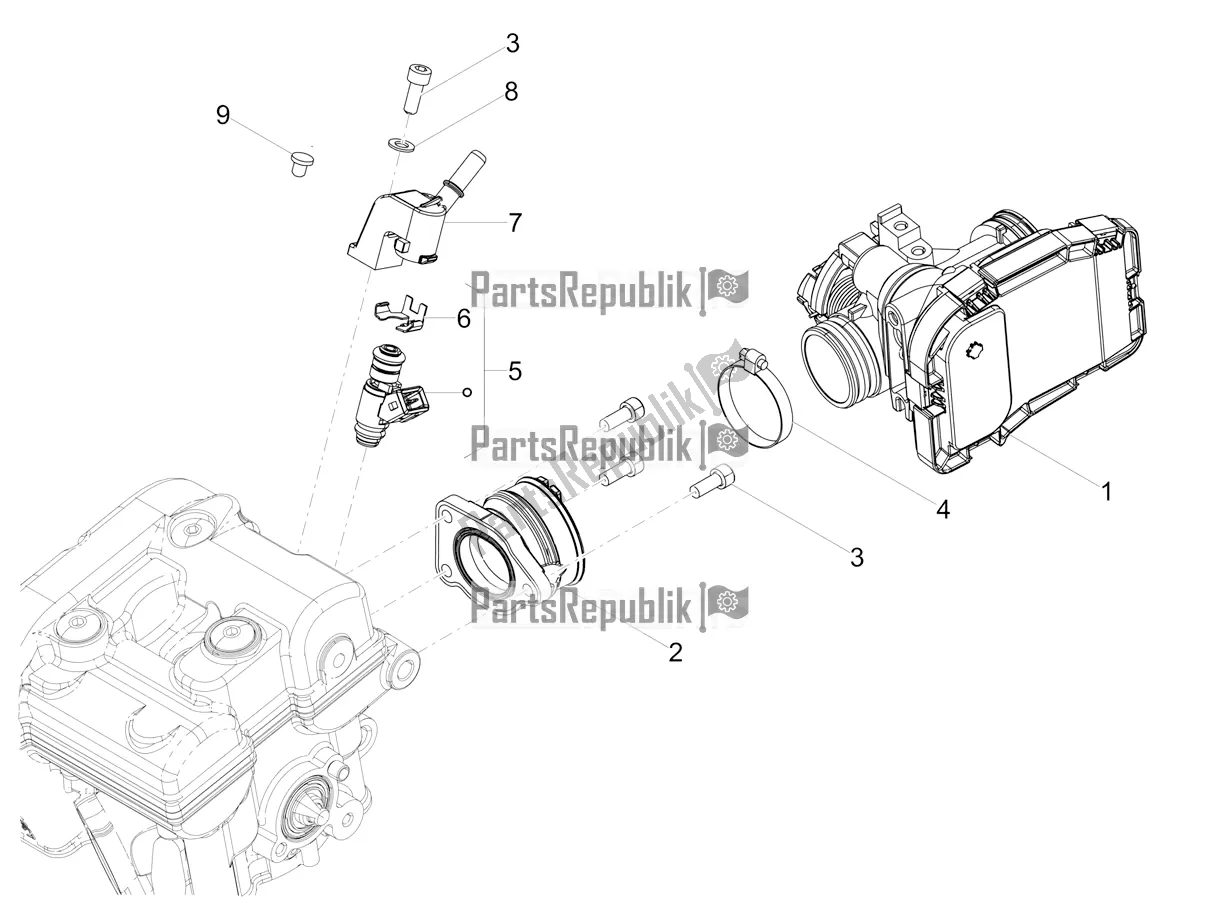 3
8
9
7
PartsRepublik
6
5
PartsRepublik
PartsRepublik
4
1
3
PartsRepublik
2