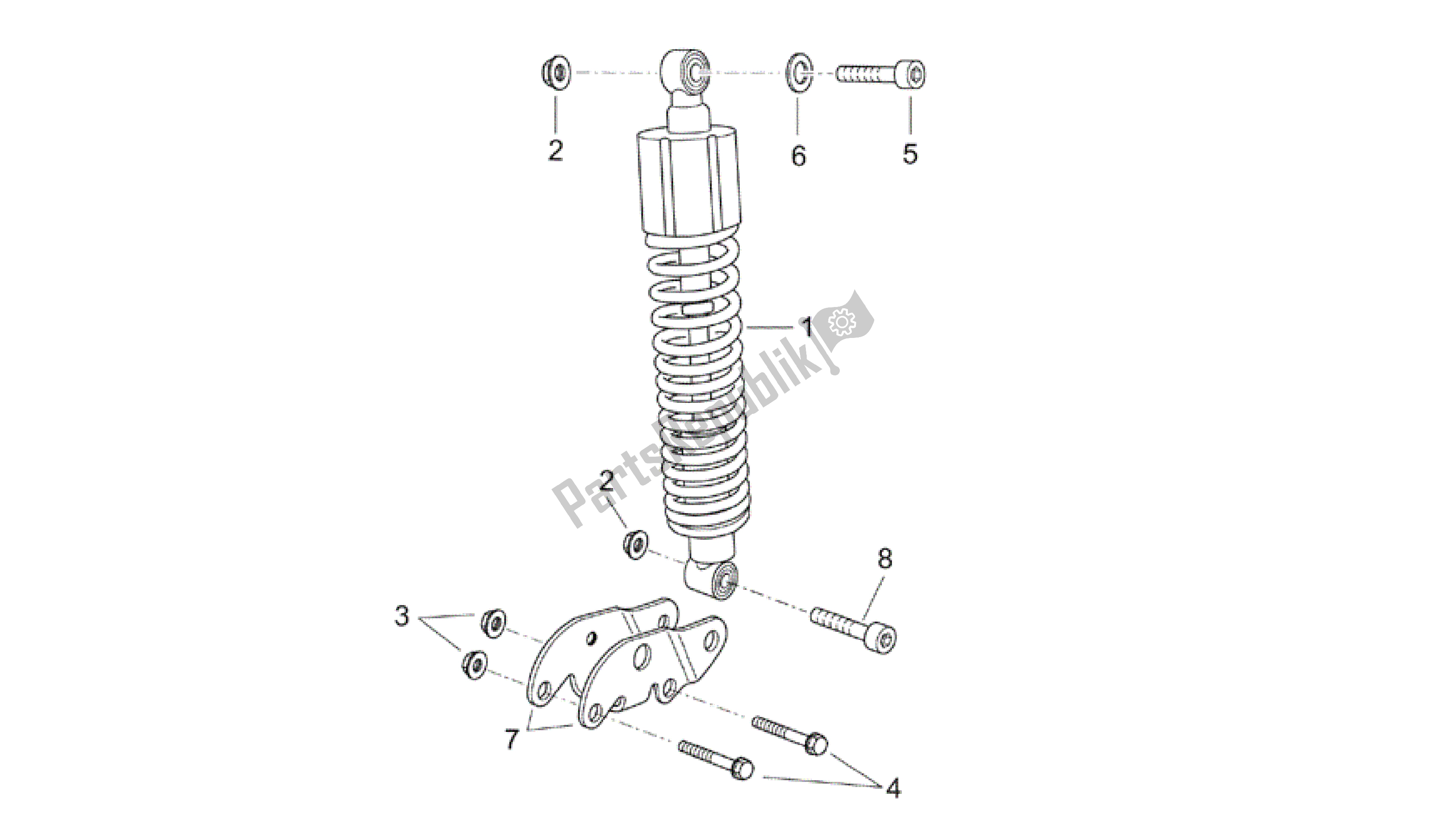 2
6
5
1
PartsRepublik
2
8
3
7
4