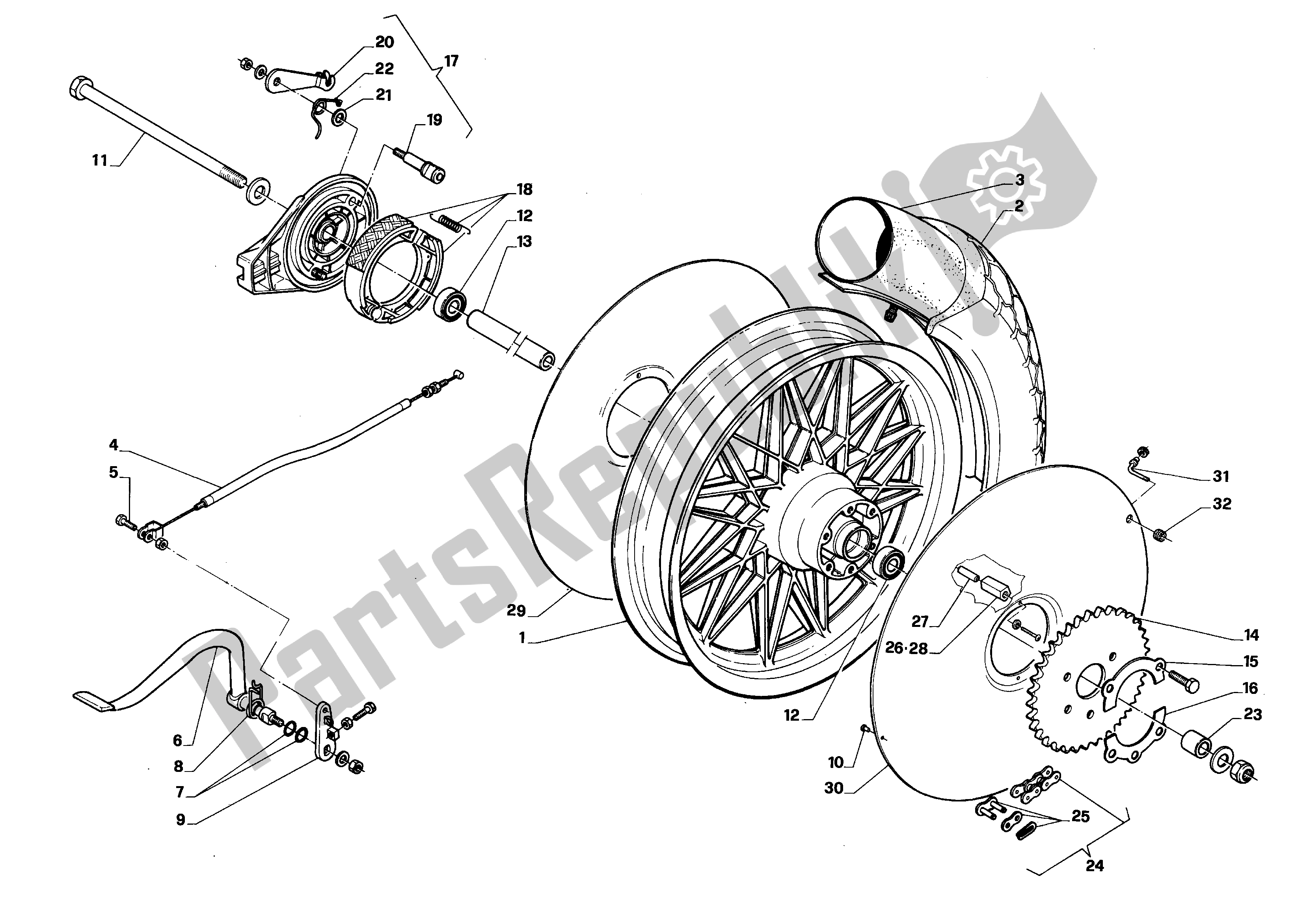 20
22
17
21
19
11
18
12
13
3
2
4
5
31
32
29
1
27
26·28
14
15
16
23
12
6
8
7
9
10
30
25
24
PartsRepublik